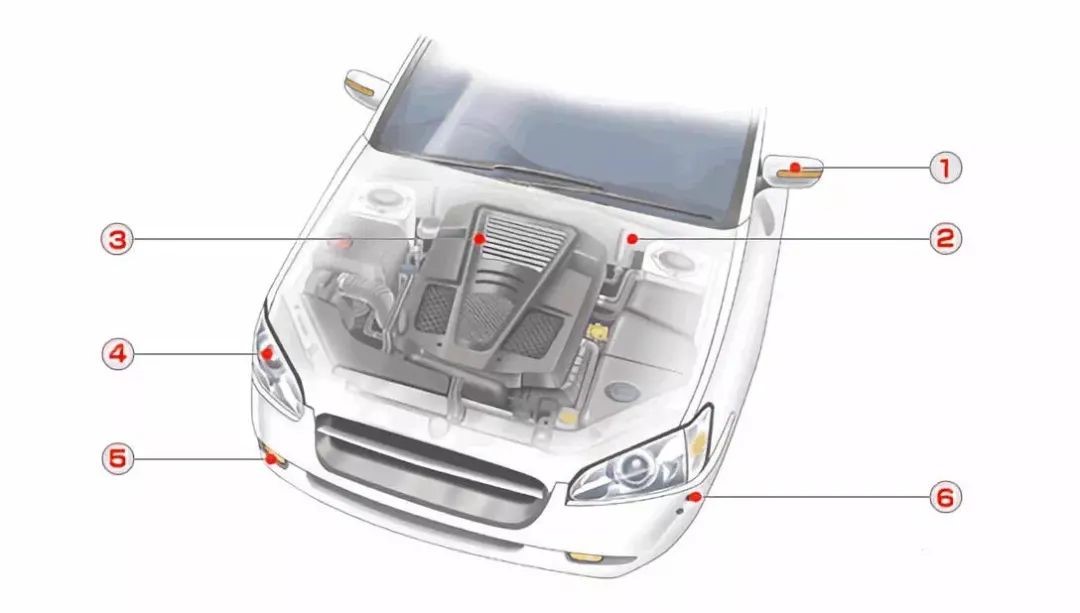 1
3
2
4
5
6