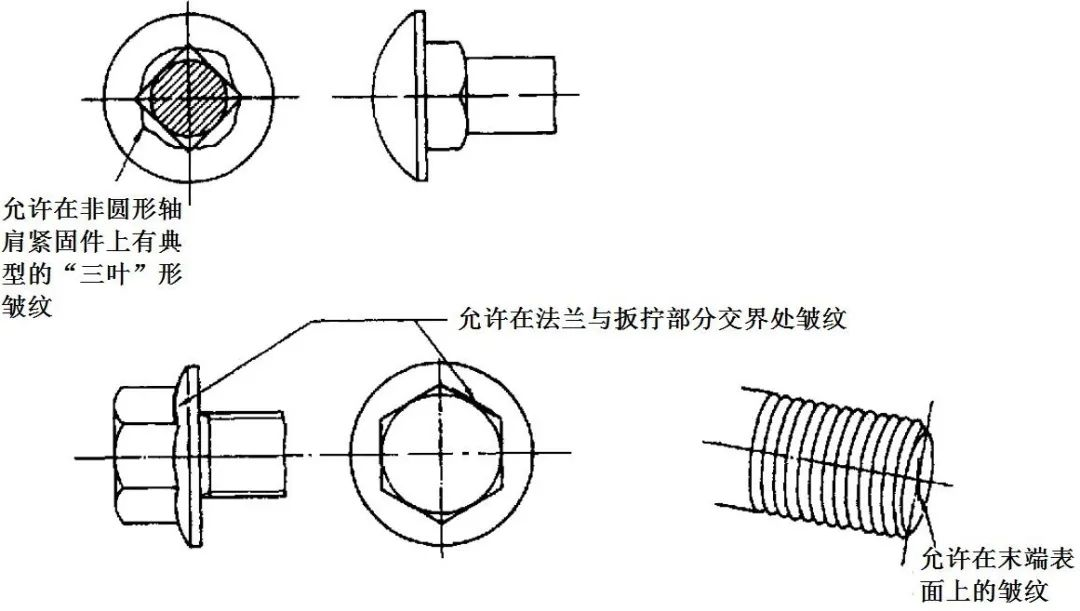 允许在非圆形轴肩紧固件上有典型的“三叶”形皱纹

允许在法兰与扳拧部分交界处皱纹

允许在末端表面上的皱纹