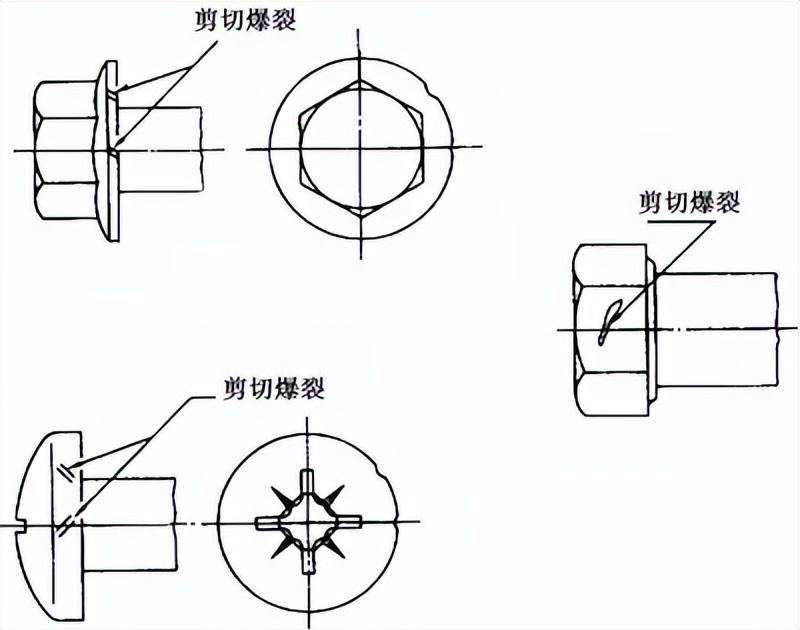 剪切爆裂

剪切爆裂

剪切爆裂