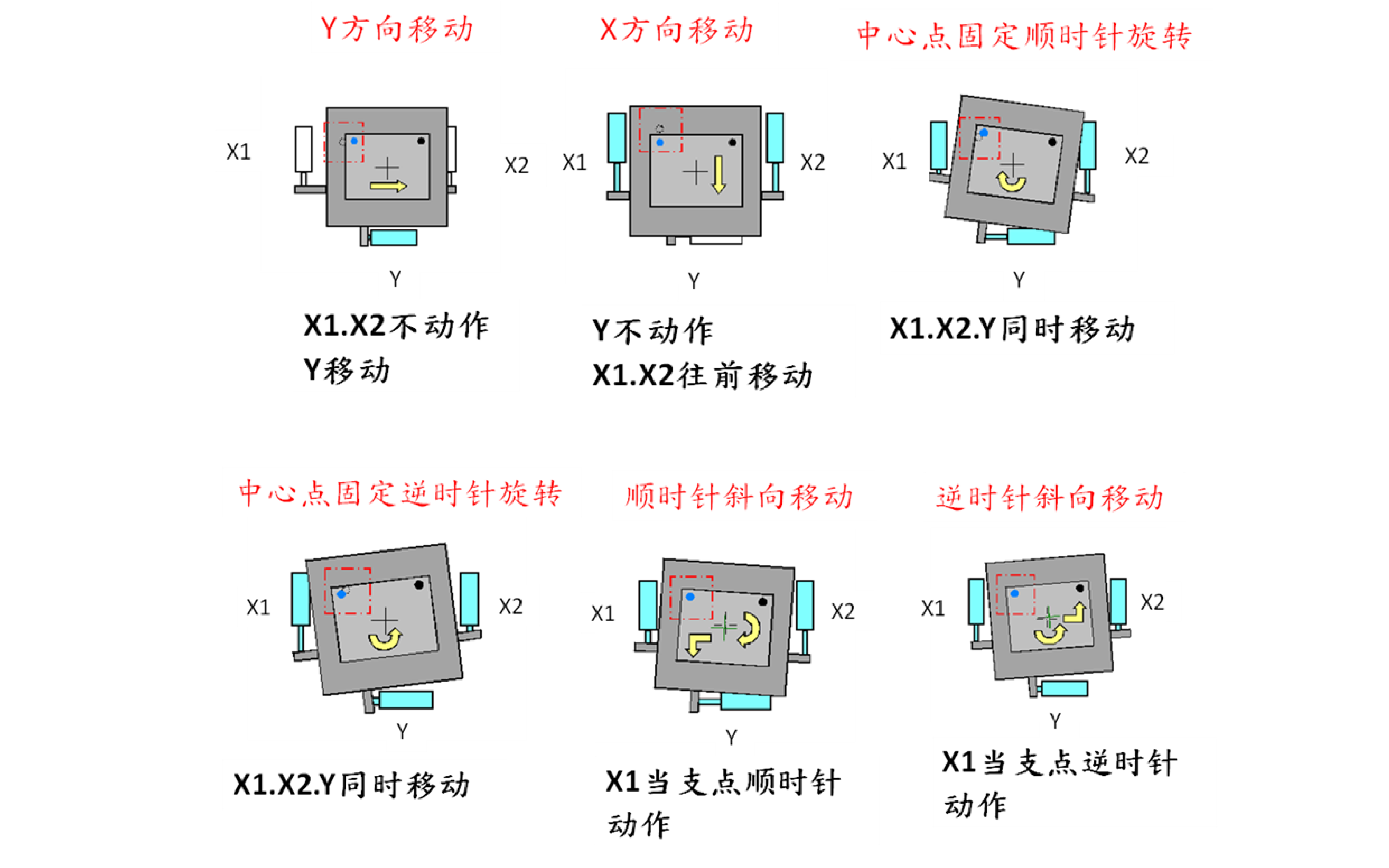 Y方向移动

X1

X2

Y

X1.X2不动作
Y移动

X方向移动

X1

X2

Y

Y不动作
X1.X2往前移动

中心点固定顺时针旋转

X1

X2

Y

X1.X2.Y同时移动

中心点固定逆时针旋转

X1

X2

Y

X1.X2.Y同时移动

顺时针斜向移动

X1

X2

Y

X1当支点顺时针动作

逆时针斜向移动

X1

X2

Y

X1当支点逆时针动作