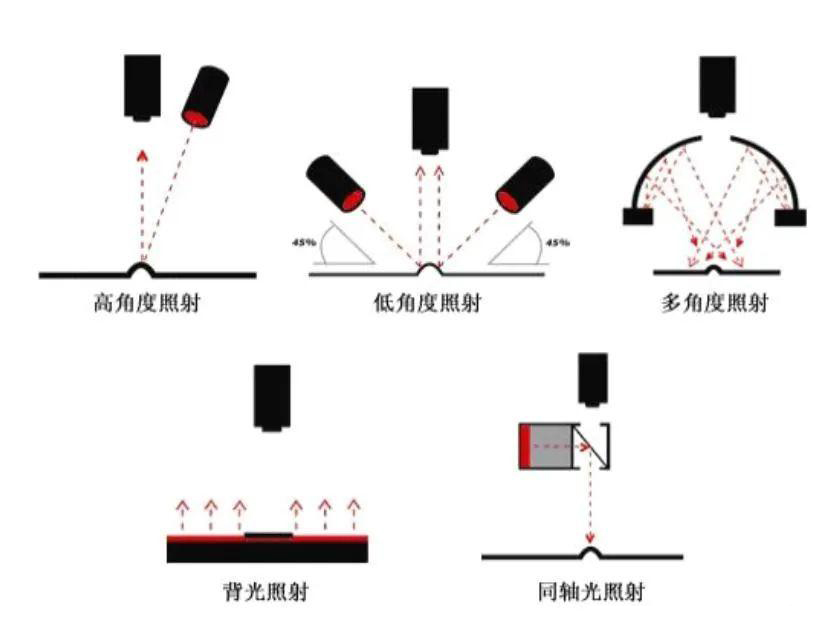 高角度照射

45%

45%

低角度照射

多角度照射

背光照射

同轴光照射